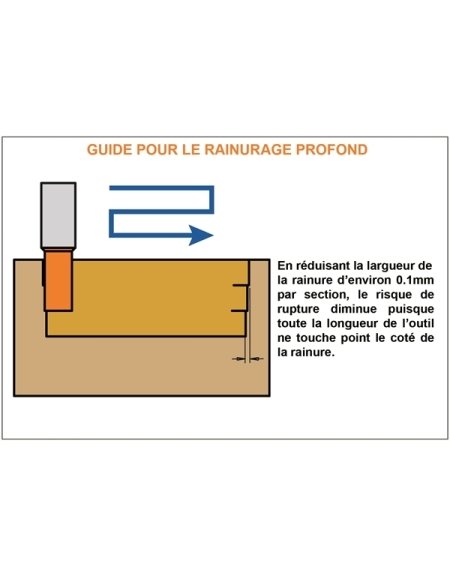 GUIDE POUR LE RAINURAGE PROFOND

En réduisant la largueur de la rainure d'environ 0.1mm par section, le risque de rupture diminue puisque toute la longueur de l'outil ne touche point le coté de la rainure.