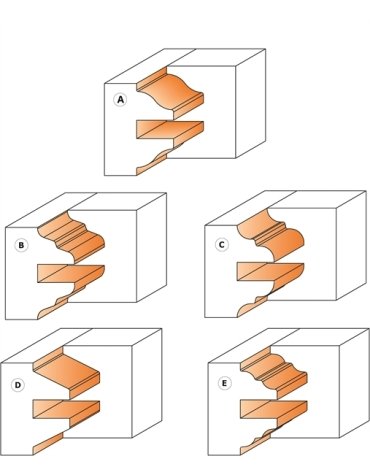 A

B

C

D

E