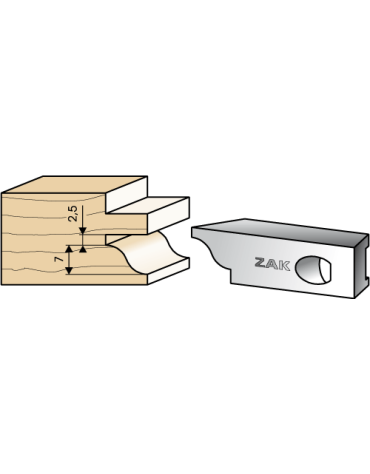 2,5
7
ZAK