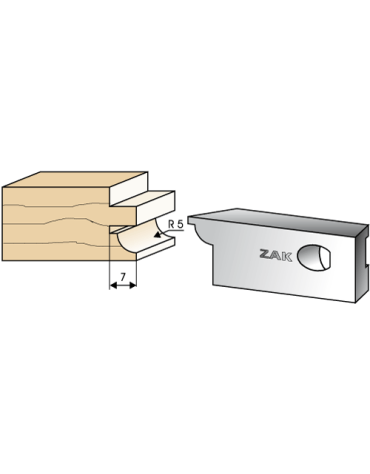 R 5
7
ZAK