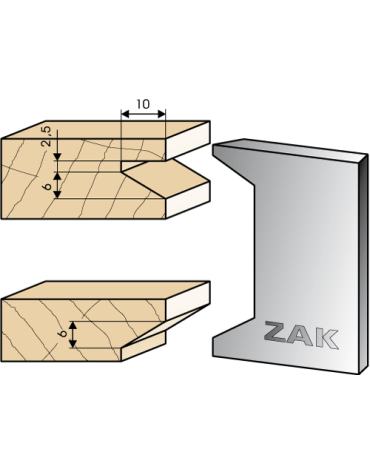 10
2,5
6
6
ZAK