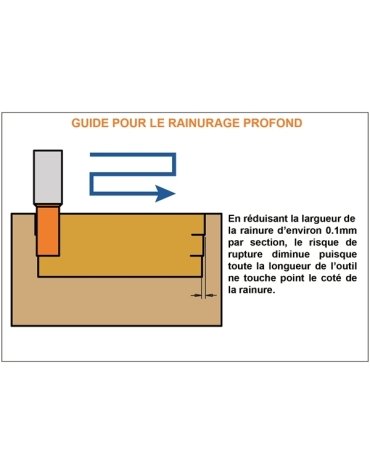 GUIDE POUR LE RAINURAGE PROFOND

En réduisant la largueur de la rainure d'environ 0.1mm par section, le risque de rupture diminue puisque toute la longueur de l'outil ne touche point le coté de la rainure.