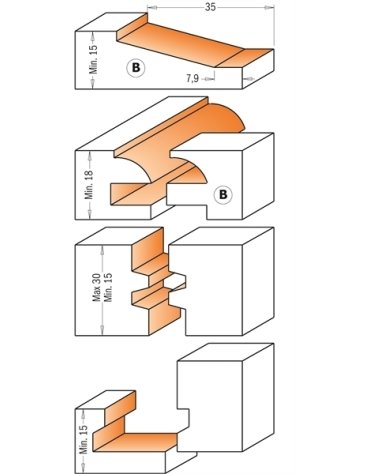 35

Min. 15

B

7,9

Min. 18

B

Max 30
Min. 15

Min. 15