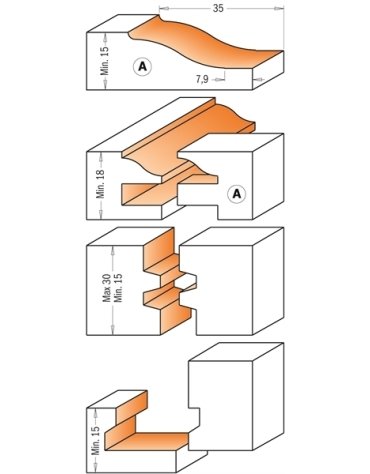 35

Min. 15

A

7,9

Min. 18

A

Max 30
Min. 15

Min. 15