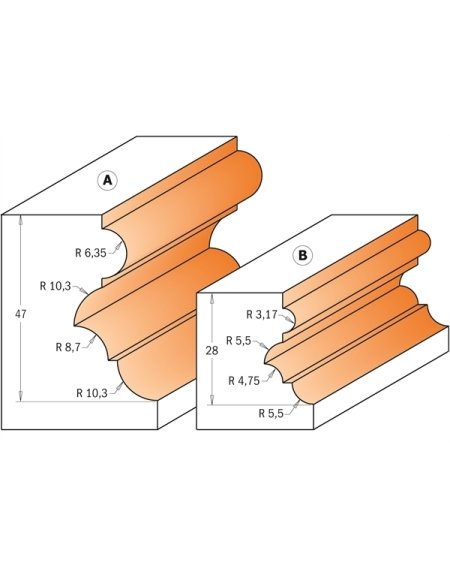 A

R 6,35

R 10,3

47

R 8,7

R 10,3

B

R 3,17

R 5,5

28

R 4,75

R 5,5