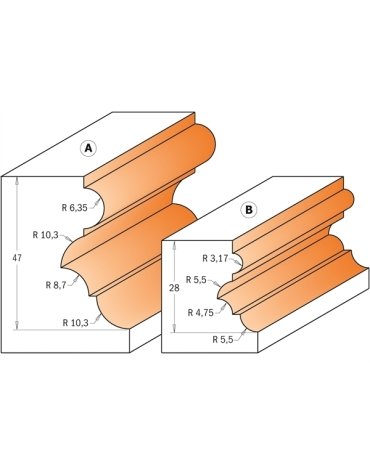 A

R 6,35

R 10,3

47

R 8,7

R 10,3

B

R 3,17

R 5,5

28

R 4,75

R 5,5